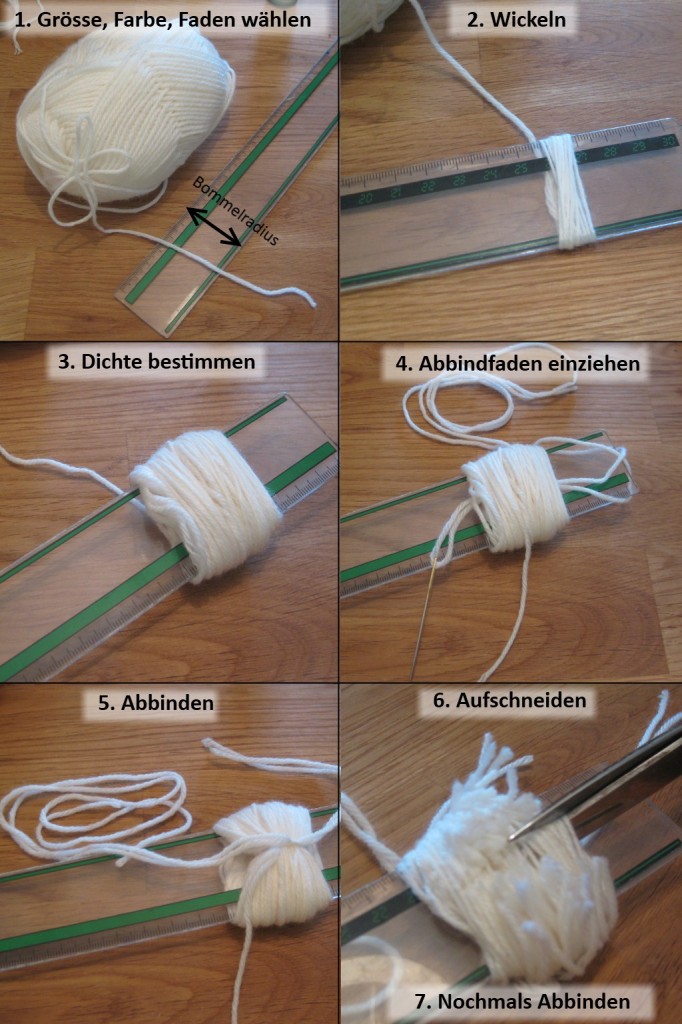 1. Grösse, Farbe, Faden wählen

Bommelradius

2. Wickeln

20 21 22 23 24 25 26 27 28 29 30

3. Dichte bestimmen

4. Abbindfaden einziehen

5. Abbinden

6. Aufschneiden

7. Nochmals Abbinden